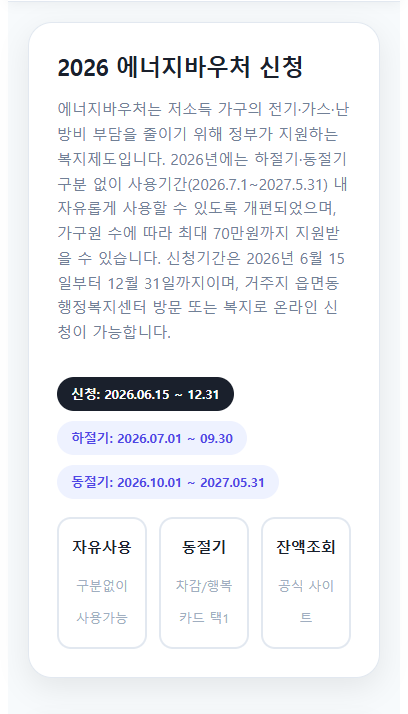 2026 에너지바우처 신청

에너지바우처는 저소득 가구의 전기·가스·난방비 부담을 줄이기 위해 정부가 지원하는 복지제도입니다. 2026년에는 하절기·동절기 구분 없이 사용기간(2026.7.1~2027.5.31) 내 자유롭게 사용할 수 있도록 개편되었으며, 가구원 수에 따라 최대 70만원까지 지원받을 수 있습니다. 신청기간은 2026년 6월 15일부터 12월 31일까지이며, 거주지 읍면동 행정복지센터 방문 또는 복지로 온라인 신청이 가능합니다.

신청: 2026.06.15 ~ 12.31

하절기: 2026.07.01 ~ 09.30

동절기: 2026.10.01 ~ 2027.05.31

자유사용
구분없이 사용가능

동절기
차감/행복카드 택1

잔액조회
공식 사이트